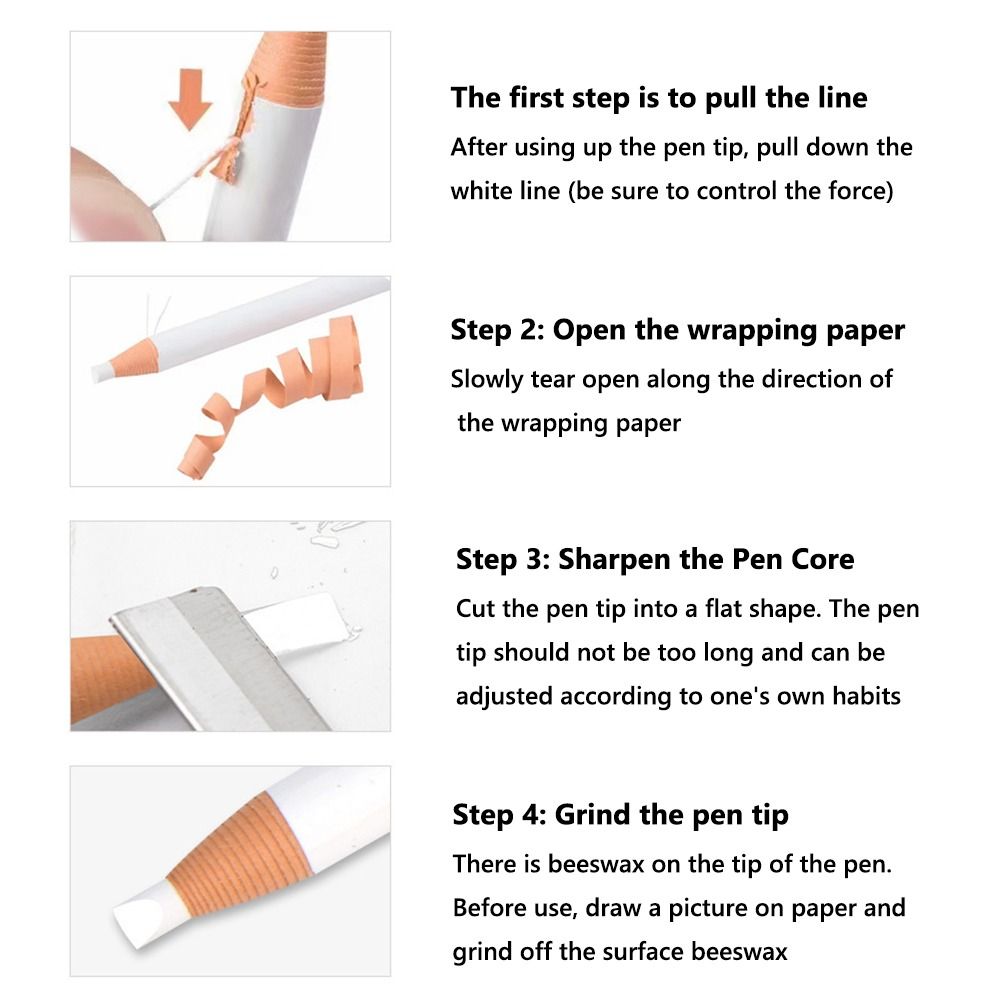 The first step is to pull the line
After using up the pen tip, pull down the white line (be sure to control the force)

Step 2: Open the wrapping paper
Slowly tear open along the direction of the wrapping paper

Step 3: Sharpen the Pen Core
Cut the pen tip into a flat shape. The pen tip should not be too long and can be adjusted according to one's own habits

Step 4: Grind the pen tip
There is beeswax on the tip of the pen. Before use, draw a picture on paper and grind off the surface beeswax